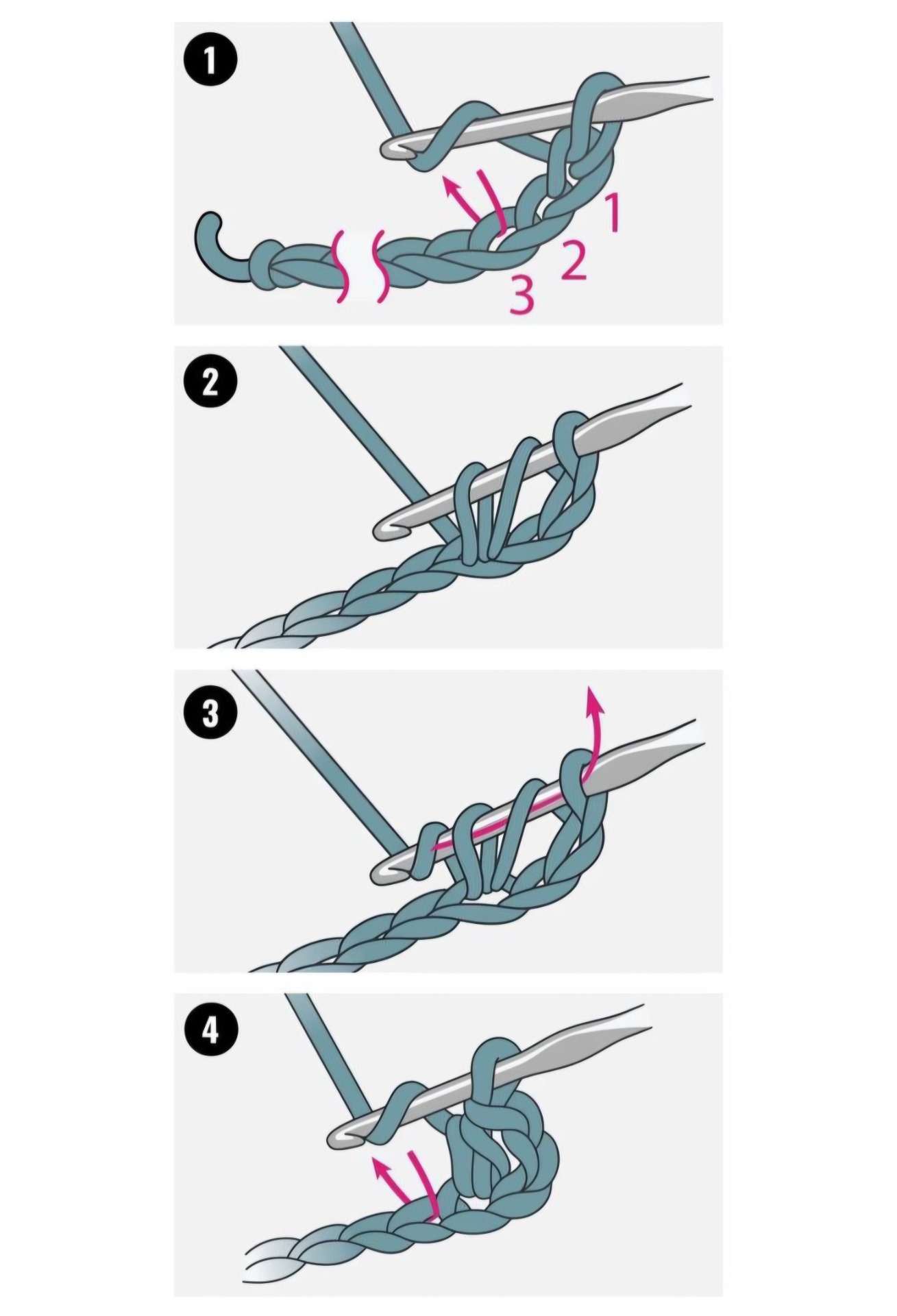 1

1
2
3

2

3

4