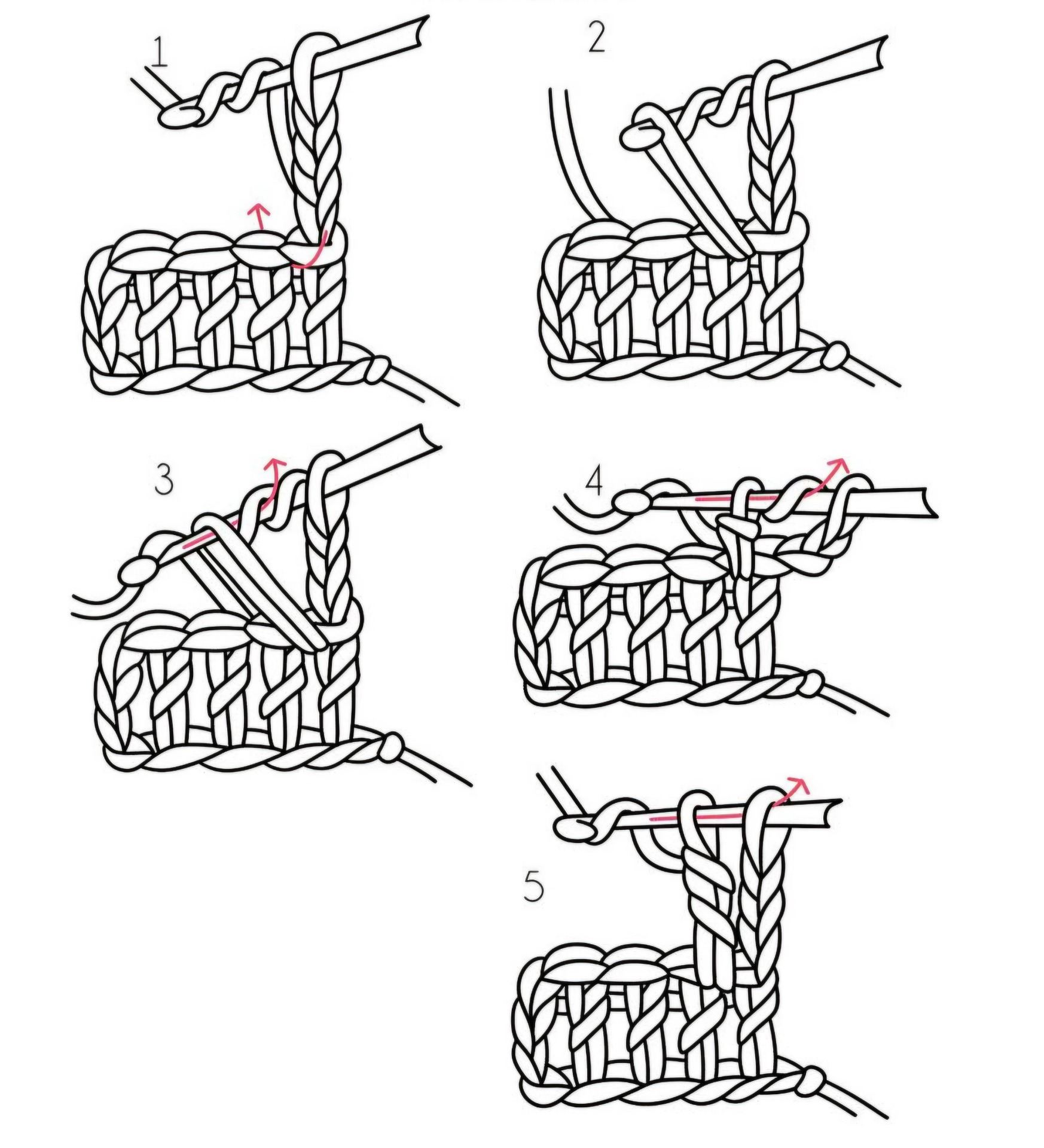 1

2

3

4

5